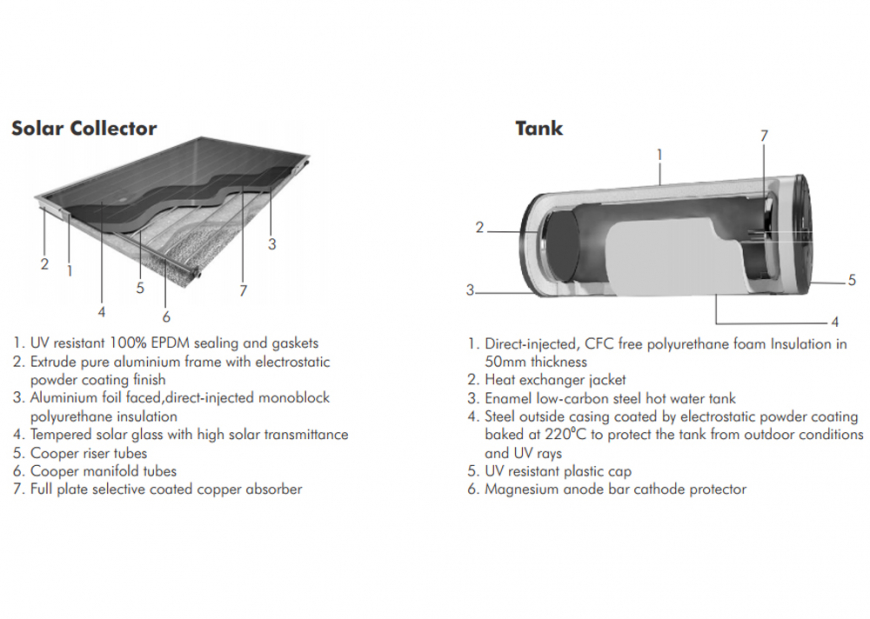 Solar Collector

2 1 4 5 6 7 3

1. UV resistant 100% EPDM sealing and gaskets
2. Extrude pure aluminium frame with electrostatic powder coating finish
3. Aluminium foil faced,direct-injected monoblock polyurethane insulation
4. Tempered solar glass with high solar transmittance
5. Cooper riser tubes
6. Cooper manifold tubes
7. Full plate selective coated copper absorber

Tank

1 7 2 3 5 4

1. Direct-injected, CFC free polyurethane foam Insulation in 50mm thickness
2. Heat exchanger jacket
3. Enamel low-carbon steel hot water tank
4. Steel outside casing coated by electrostatic powder coating baked at 220°C to protect the tank from outdoor conditions and UV rays
5. UV resistant plastic cap
6. Magnesium anode bar cathode protector