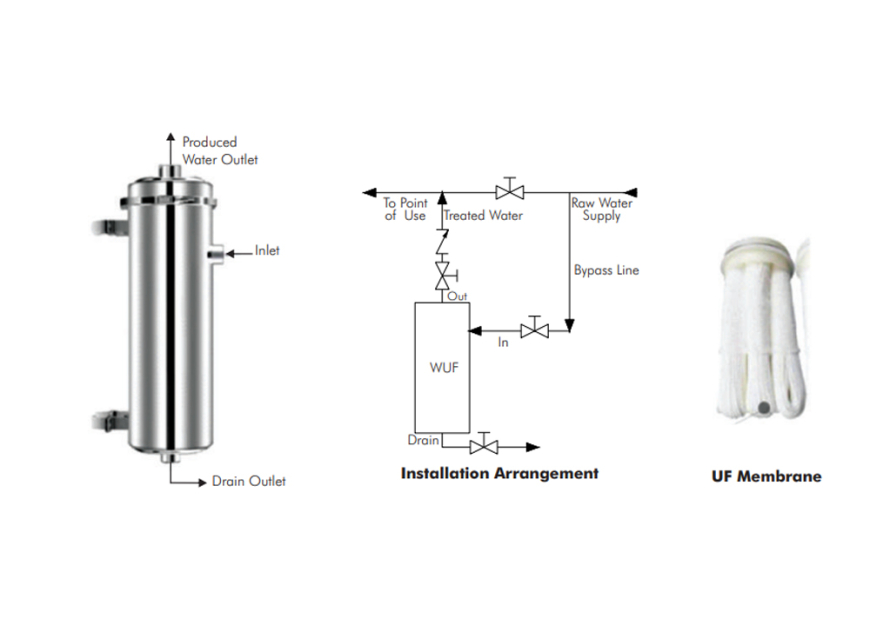 Produced Water Outlet

Inlet

Drain Outlet

To Point of Use

Treated Water

Raw Water Supply

Bypass Line

Out

In

WUF

Drain

Installation Arrangement

UF Membrane