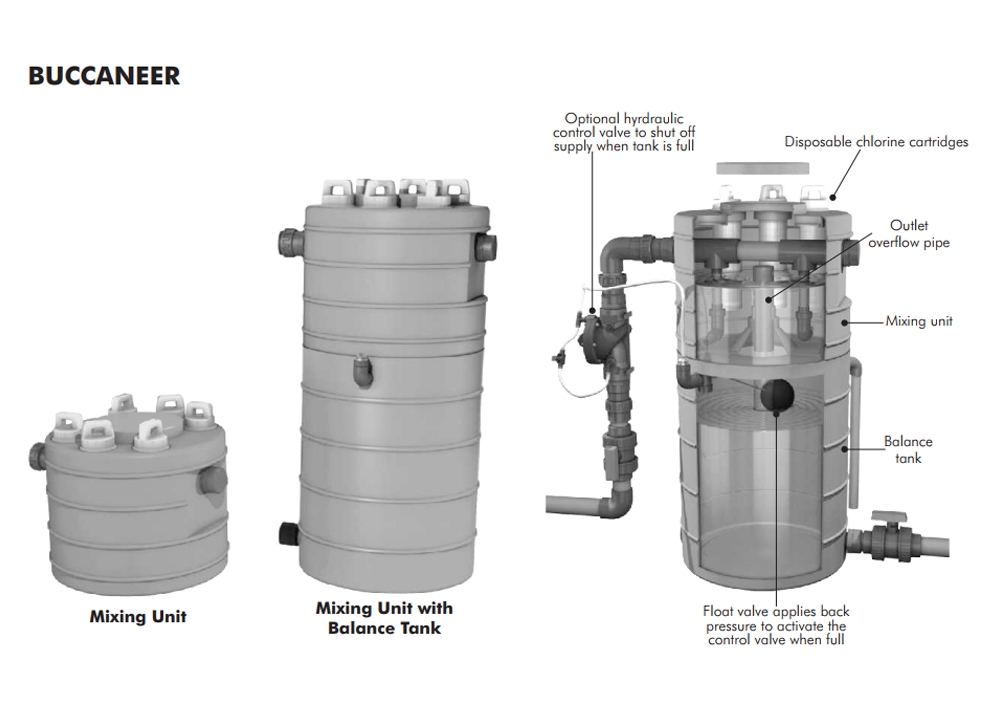 BUCCANEER

Mixing Unit

Mixing Unit with Balance Tank

Optional hydraulic control valve to shut off supply when tank is full

Disposable chlorine cartridges

Outlet overflow pipe

Mixing unit

Balance tank

Float valve applies back pressure to activate the control valve when full